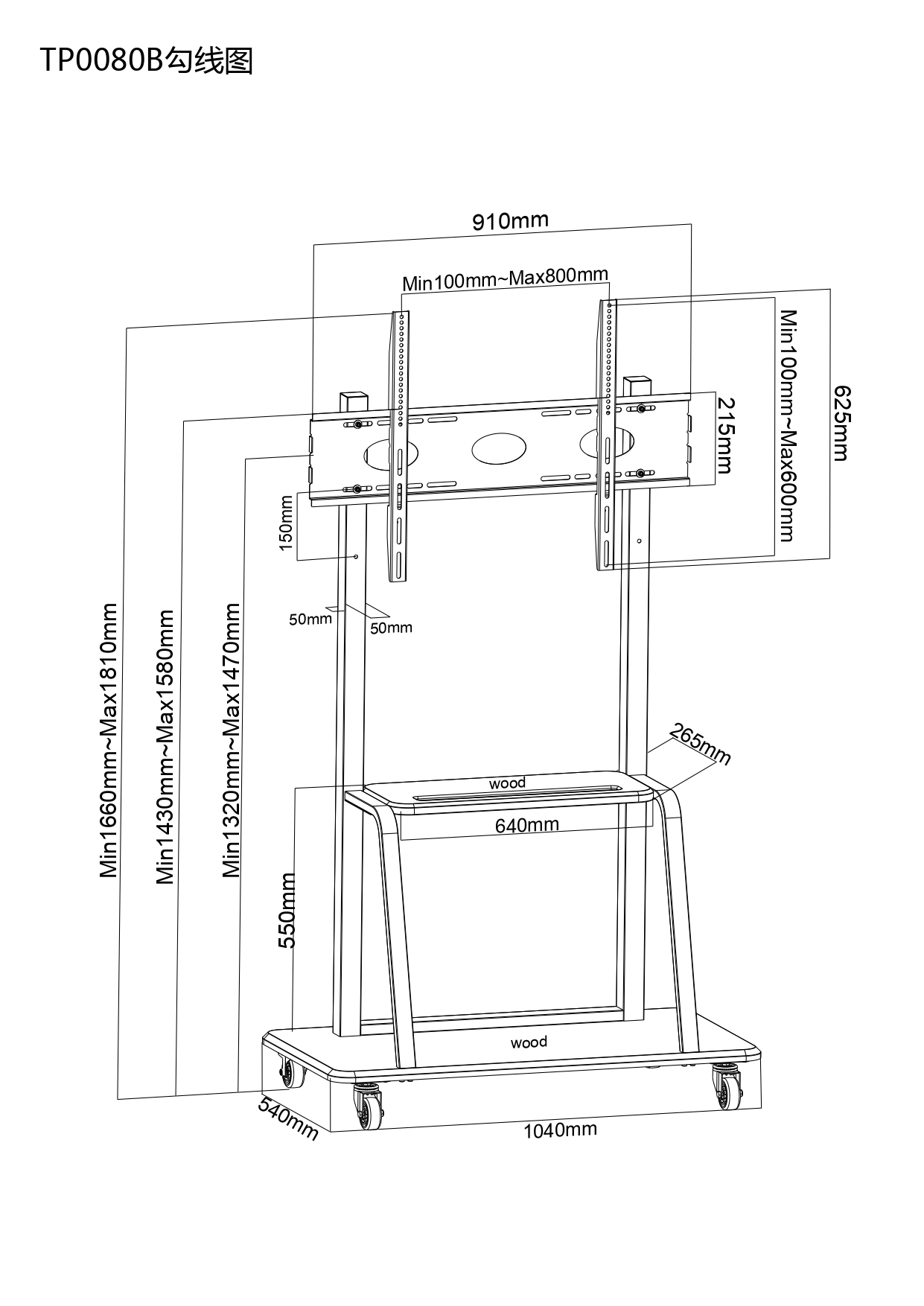 TP0080B勾线图

910mm

Min100mm~Max800mm

Min100mm~Max600mm

625mm

215mm

150mm

50mm

50mm

Min1660mm~Max1810mm

Min1430mm~Max1580mm

Min1320mm~Max1470mm

265mm

wood

640mm

550mm

wood

540mm

1040mm