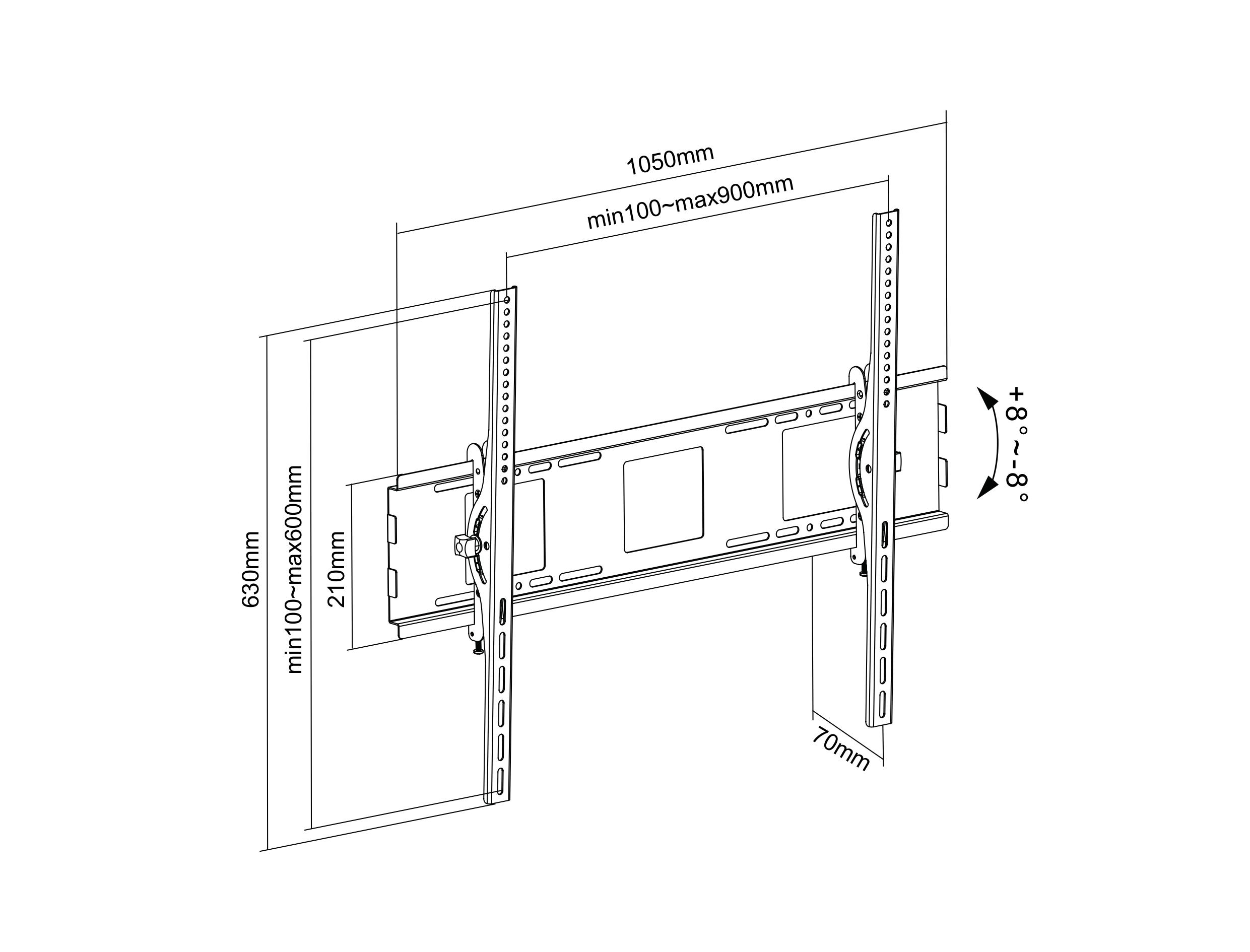 1050mm

min100~max900mm

630mm

min100~max600mm

210mm

70mm

+8°~-8°