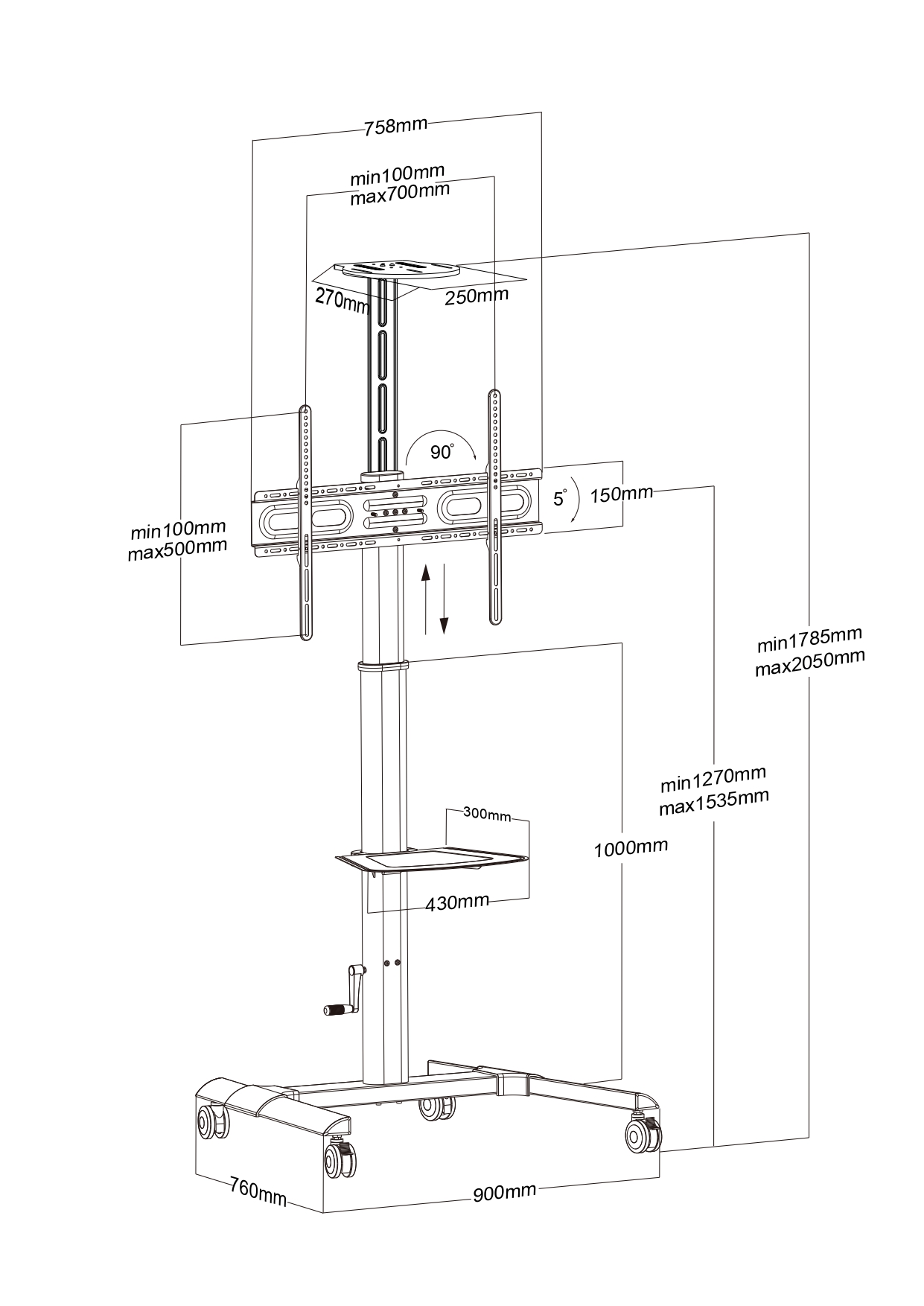 758mm

min100mm
max700mm

270mm

250mm

90°

5°

150mm

min100mm
max500mm

min1785mm
max2050mm

min1270mm
max1535mm

300mm

1000mm

430mm

760mm

900mm